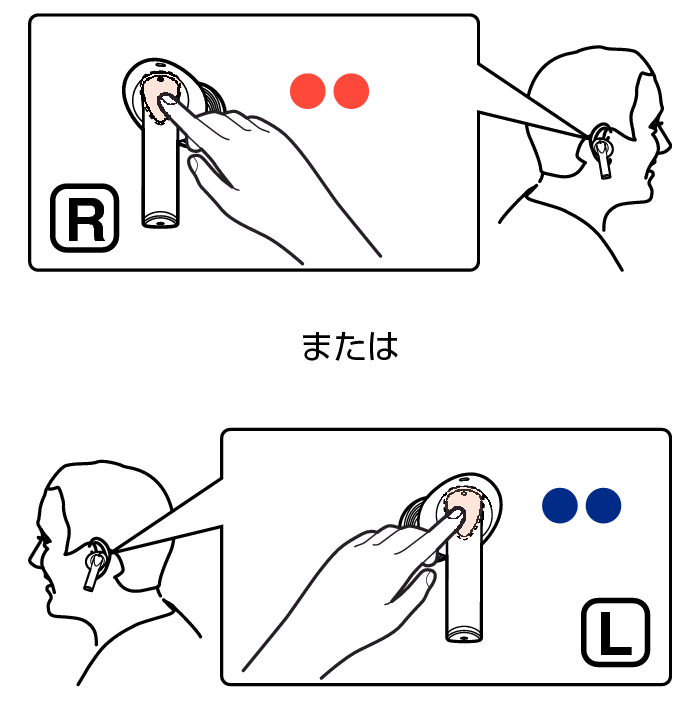 R

または

L